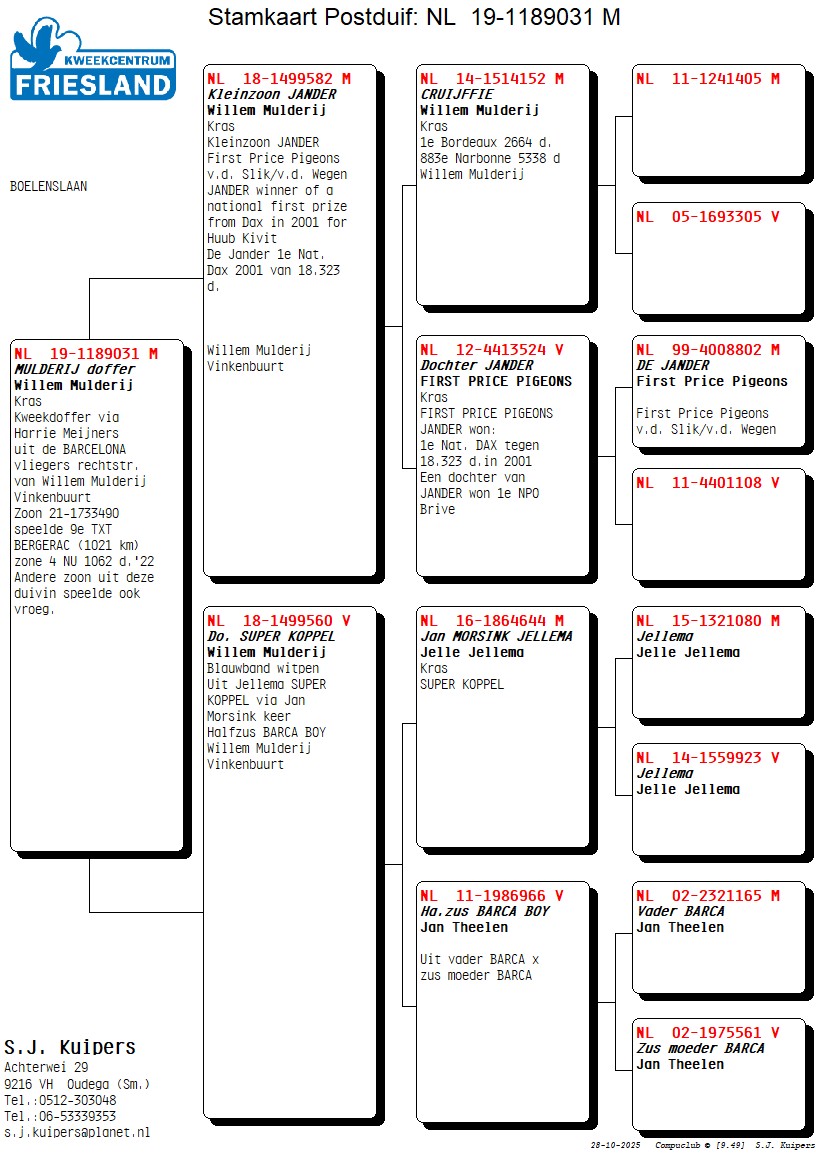 Stamkaart Postduif: NL 19-1189031 M

KWEEKCENTRUM FRIESLAND

BOELENSLAAN

NL 19-1189031 M
MULDERIJ doffer
Willem Mulderij
Kras
Kweekdoffer via Harrie Meijners uit de BARCELONA vliegers rechtstr. van Willem Mulderij Vinkenbuurt
Zoon 21-1733490 speelde 9e TXT BERGERAC (1021 km) zone 4 NU 1062 d.'22
Andere zoon uit deze duivin speelde ook vroeg.

NL 18-1499582 M
Kleinzoon JANDER
Willem Mulderij
Kras
Kleinzoon JANDER First Price Pigeons v.d. Slik/v.d. Wegen
JANDER winner of a national first prize from Dax in 2001 for Huub Kivit
De Jander 1e Nat. Dax 2001 van 18.323 d.

Willem Mulderij
Vinkenbuurt

NL 18-1499560 V
Do. SUPER KOPPEL
Willem Mulderij
Blauwband witpen
Uit Jellema SUPER KOPPEL via Jan Morsink keer
Halfzus BARCA BOY
Willem Mulderij
Vinkenbuurt

NL 14-1514152 M
CRUIJFFIE
Willem Mulderij
Kras
1e Bordeaux 2664 d.
883e Narbonne 5338 d
Willem Mulderij

NL 12-4413524 V
Dochter JANDER
FIRST PRICE PIGEONS
Kras
FIRST PRICE PIGEONS
JANDER won:
1e Nat. DAX tegen 18.323 d.in 2001
Een dochter van JANDER won 1e NPO Brive

NL 16-1864644 M
Jan MORSINK JELLEMA
Jelle Jellema
Kras
SUPER KOPPEL

NL 11-1986966 V
Ha.zus BARCA BOY
Jan Theelen

Uit vader BARCA x zus moeder BARCA

NL 11-1241405 M

NL 05-1693305 V

NL 99-4008802 M
DE JANDER
First Price Pigeons

First Price Pigeons
v.d. Slik/v.d. Wegen

NL 11-4401108 V

NL 15-1321080 M
Jellema
Jelle Jellema

NL 14-1559923 V
Jellema
Jelle Jellema

NL 02-2321165 M
Vader BARCA
Jan Theelen

NL 02-1975561 V
Zus moeder BARCA
Jan Theelen

S.J. Kuipers
Achterwei 29
9216 VH Oudega (Sm.)
Tel.:0512-303048
Tel.:06-53339353
s.j.kuipers@planet.nl

28-10-2025 Compuclub © [9.49] S.J. Kuipers